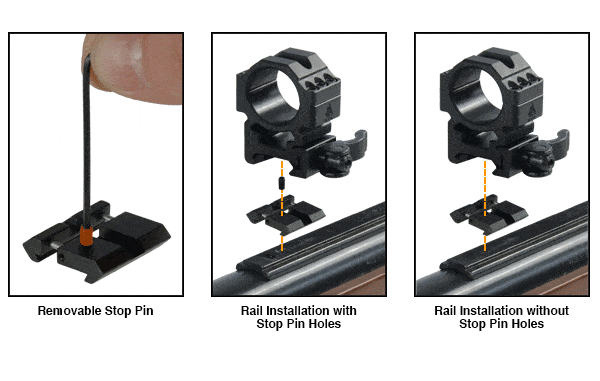 Removable Stop Pin

Rail Installation with Stop Pin Holes

Rail Installation without Stop Pin Holes