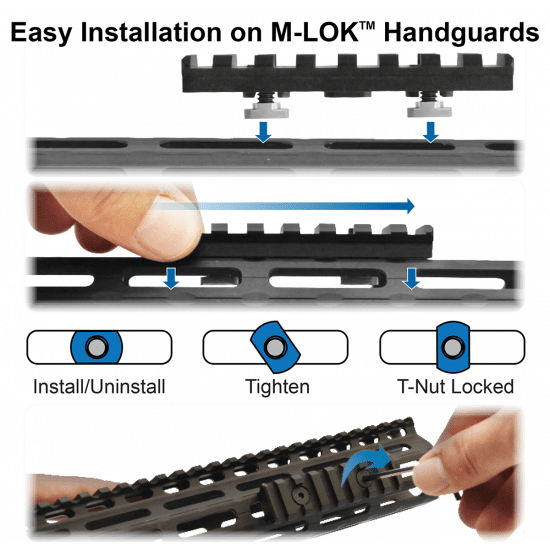 Easy Installation on M-LOK™ Handguards

Install/Uninstall

Tighten

T-Nut Locked